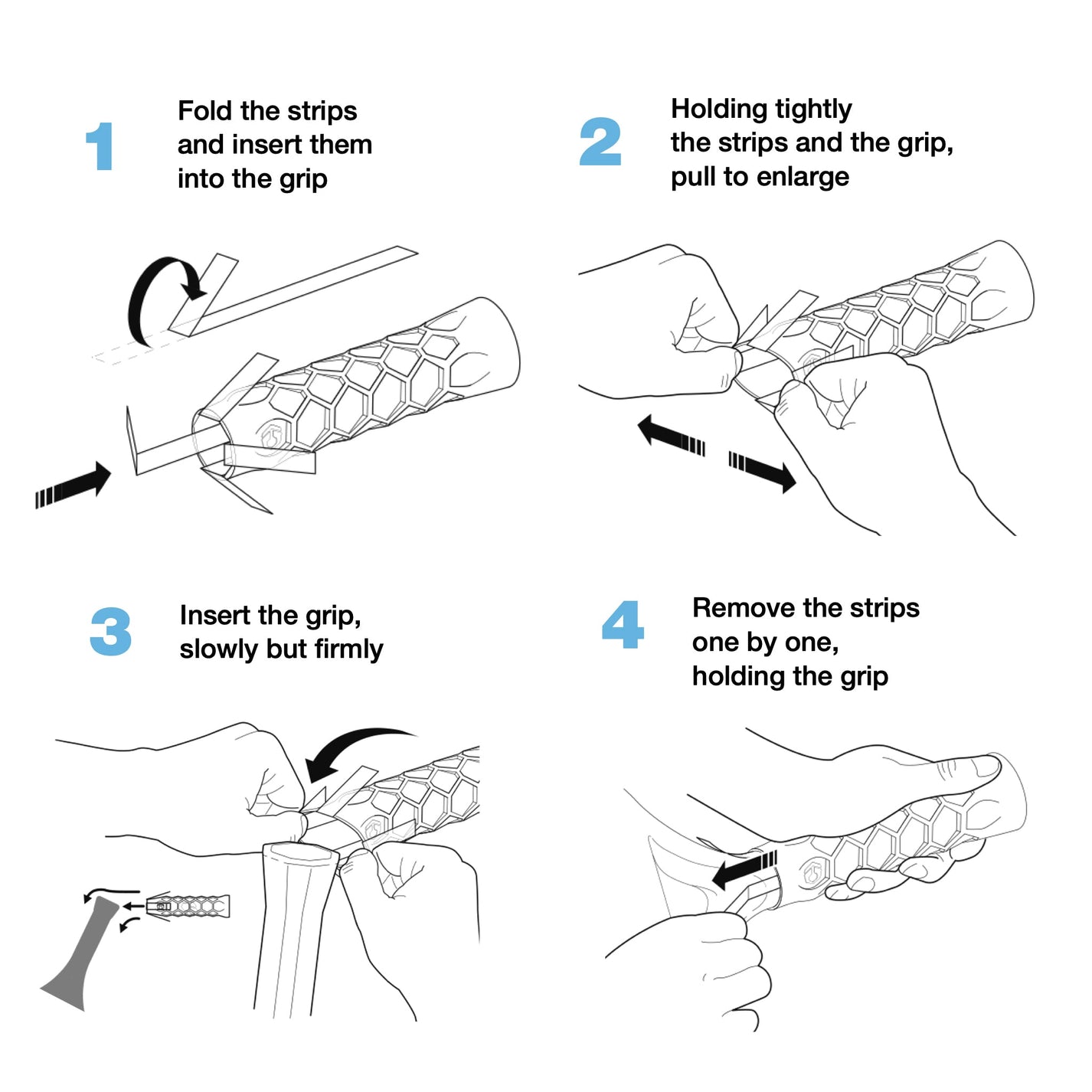 1
Fold the strips and insert them into the grip

2
Holding tightly the strips and the grip, pull to enlarge

3
Insert the grip, slowly but firmly

4
Remove the strips one by one, holding the grip