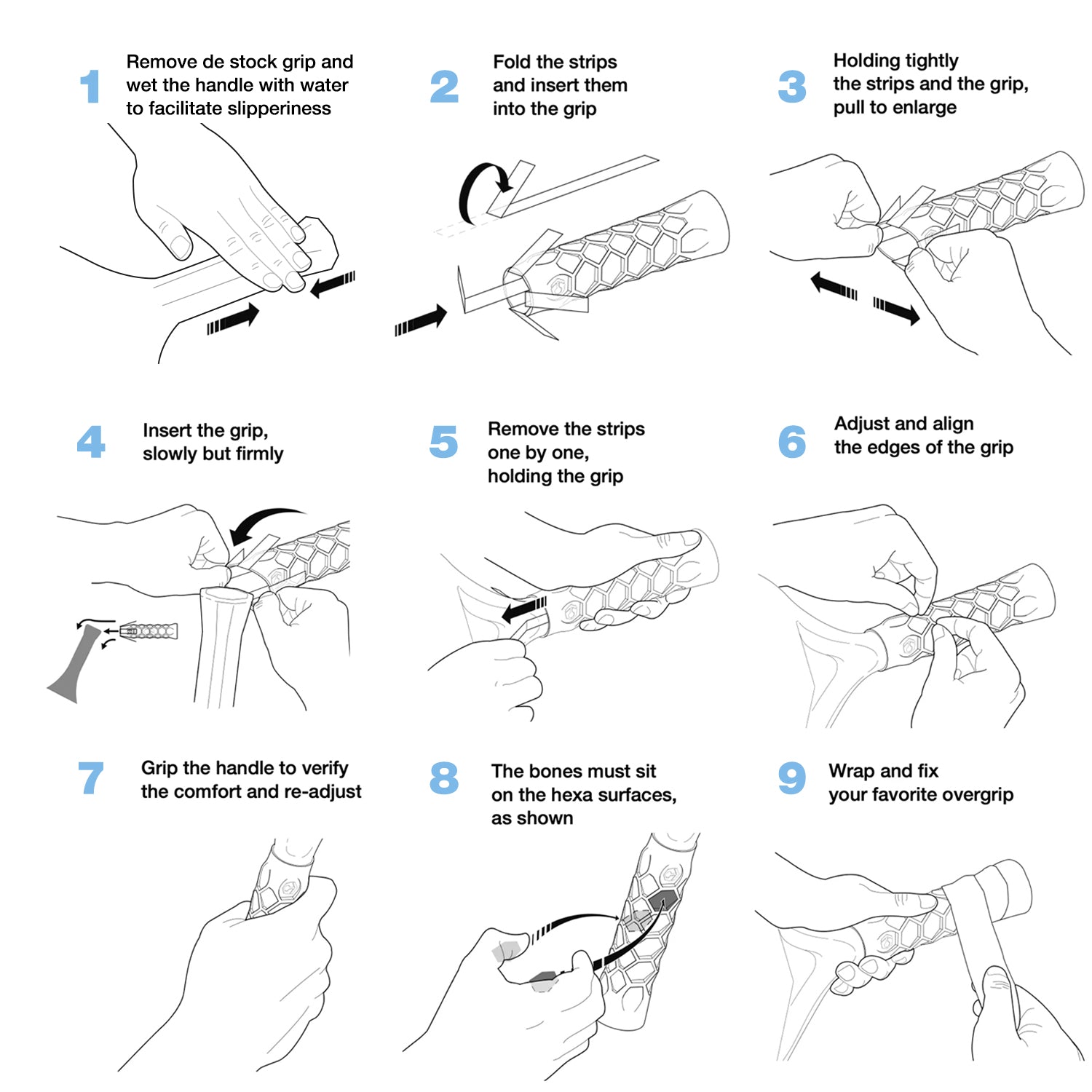 1 Remove de stock grip and wet the handle with water to facilitate slipperiness

2 Fold the strips and insert them into the grip

3 Holding tightly the strips and the grip, pull to enlarge

4 Insert the grip, slowly but firmly

5 Remove the strips one by one, holding the grip

6 Adjust and align the edges of the grip

7 Grip the handle to verify the comfort and re-adjust

8 The bones must sit on the hexa surfaces, as shown

9 Wrap and fix your favorite overgrip